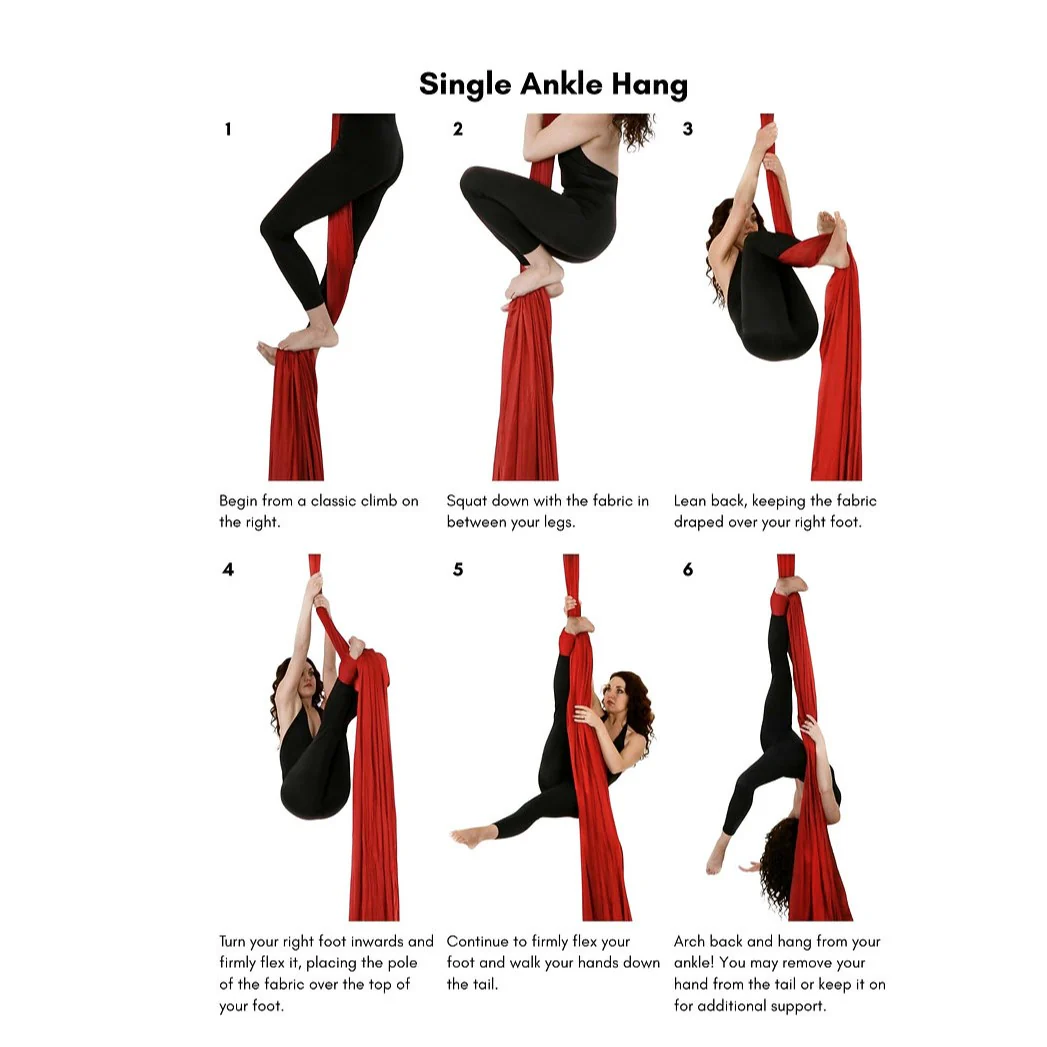 Single Ankle Hang

1

Begin from a classic climb on the right.

2

Squat down with the fabric in between your legs.

3

Lean back, keeping the fabric draped over your right foot.

4

Turn your right foot inwards and firmly flex it, placing the pole of the fabric over the top of your foot.

5

Continue to firmly flex your foot and walk your hands down the tail.

6

Arch back and hang from your ankle! You may remove your hand from the tail or keep it on for additional support.